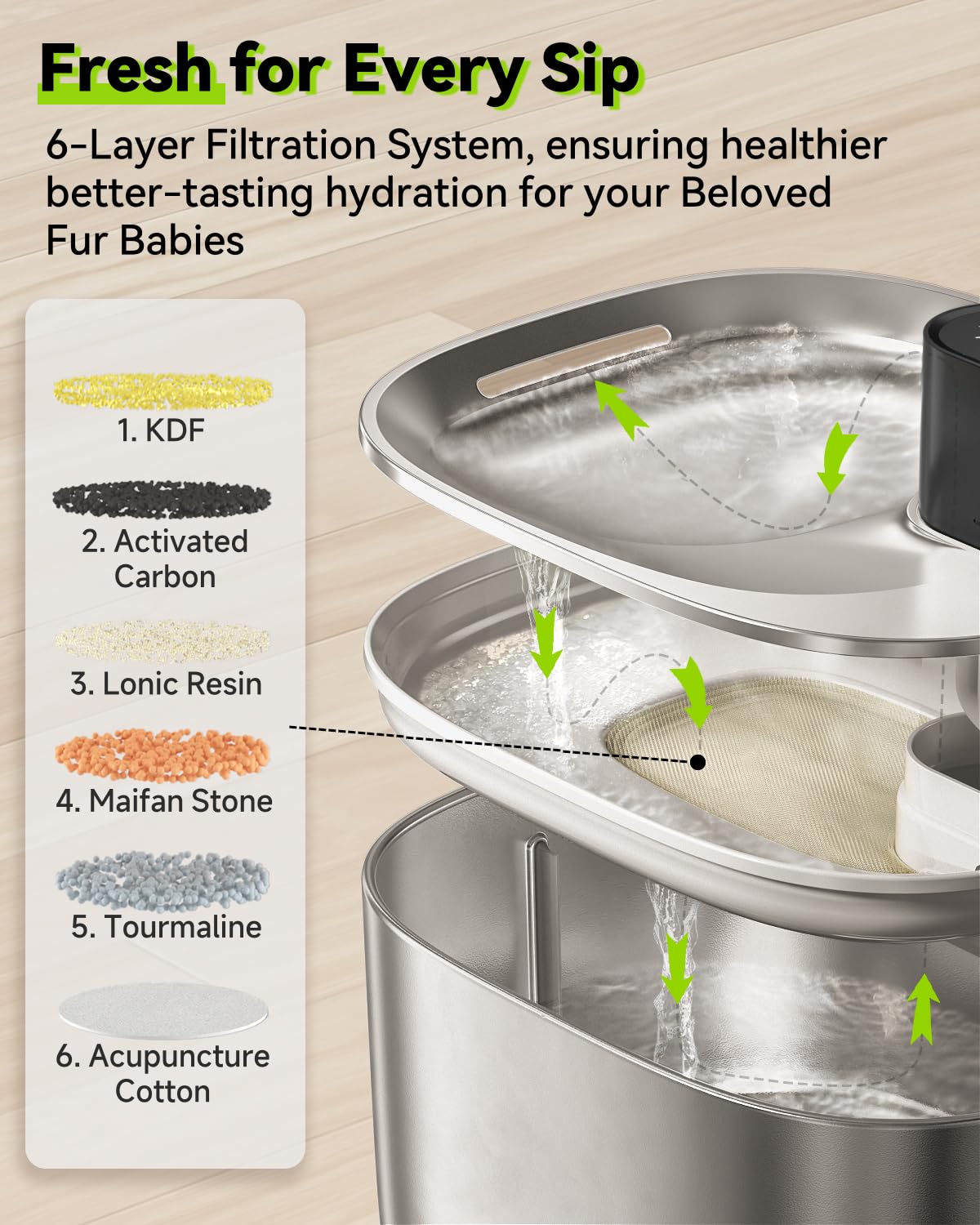 Fresh for Every Sip

6-Layer Filtration System, ensuring healthier better-tasting hydration for your Beloved Fur Babies

1. KDF

2. Activated Carbon

3. Lonic Resin

4. Maifan Stone

5. Tourmaline

6. Acupuncture Cotton