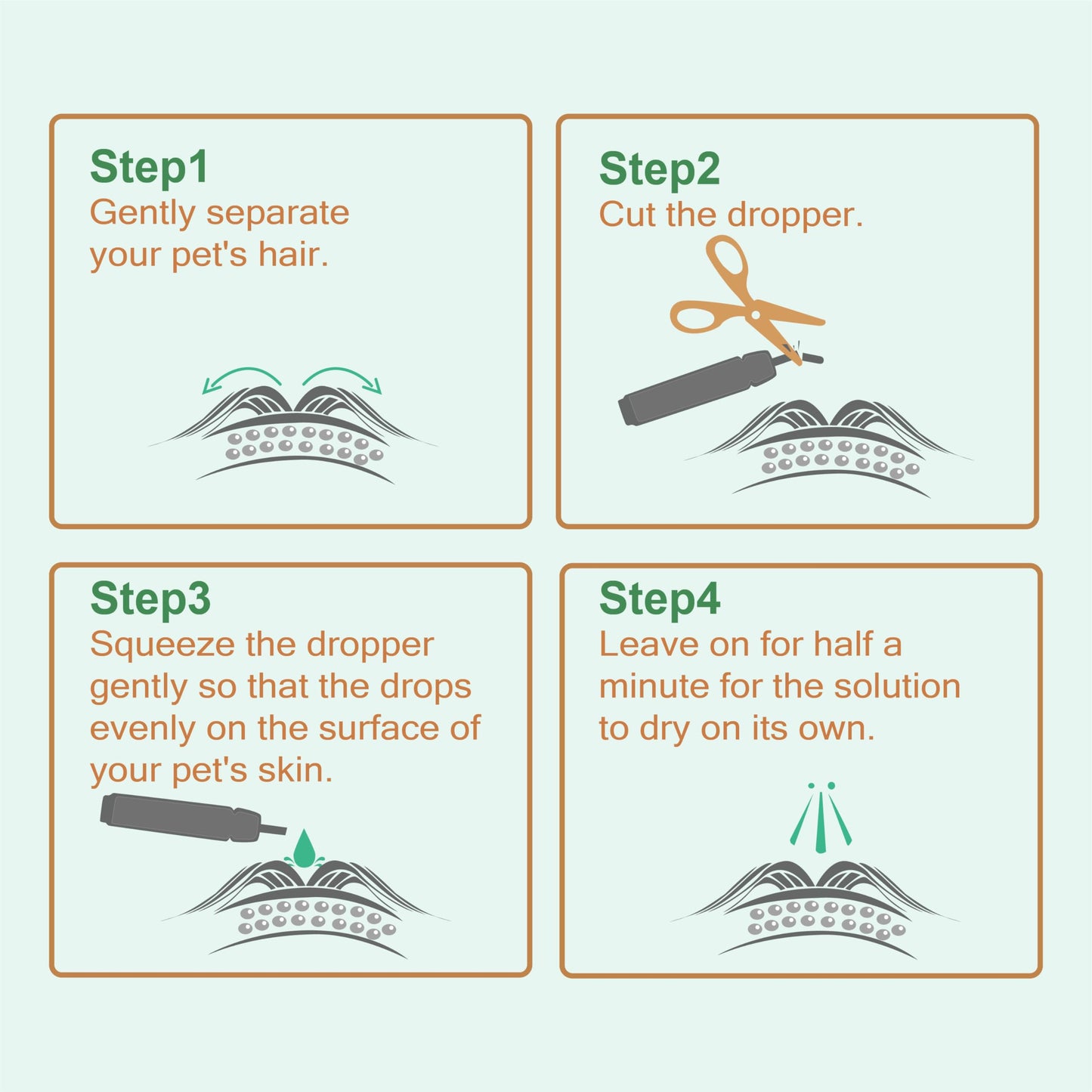 Step1
Gently separate your pet's hair.

Step2
Cut the dropper.

Step3
Squeeze the dropper gently so that the drops evenly on the surface of your pet's skin.

Step4
Leave on for half a minute for the solution to dry on its own.